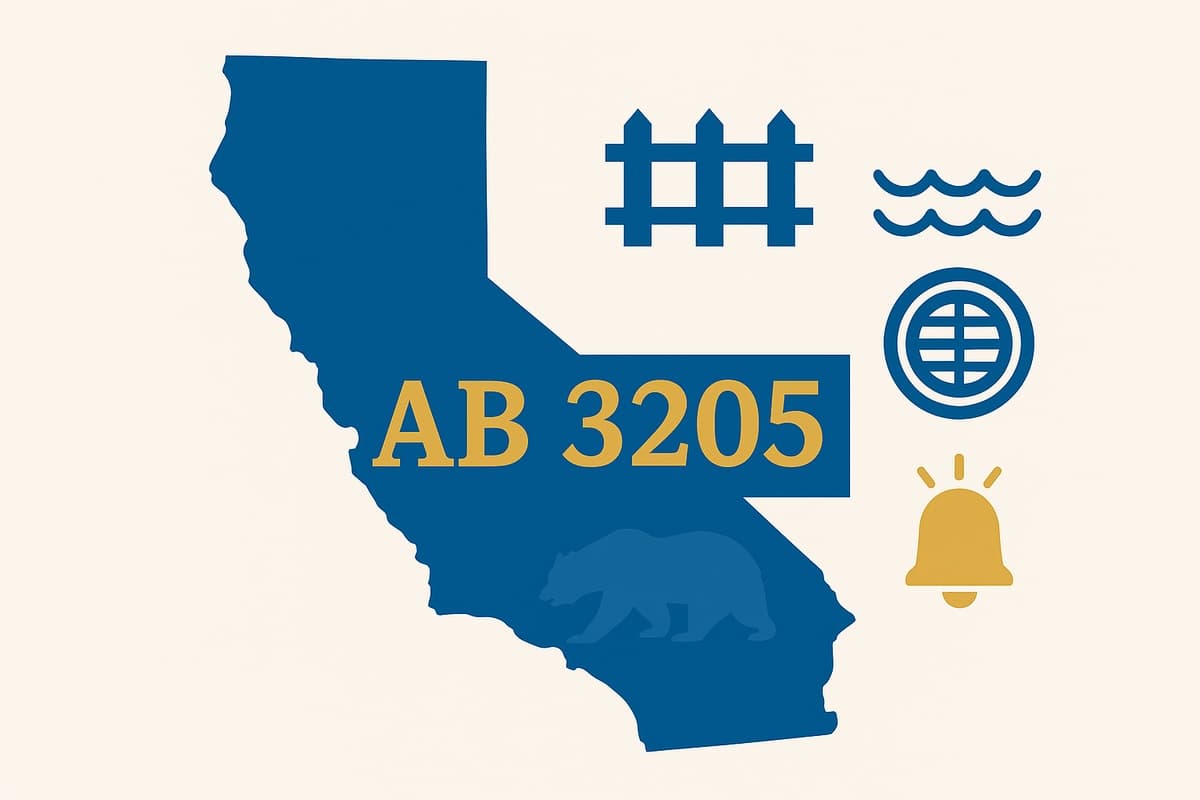 AB 3205