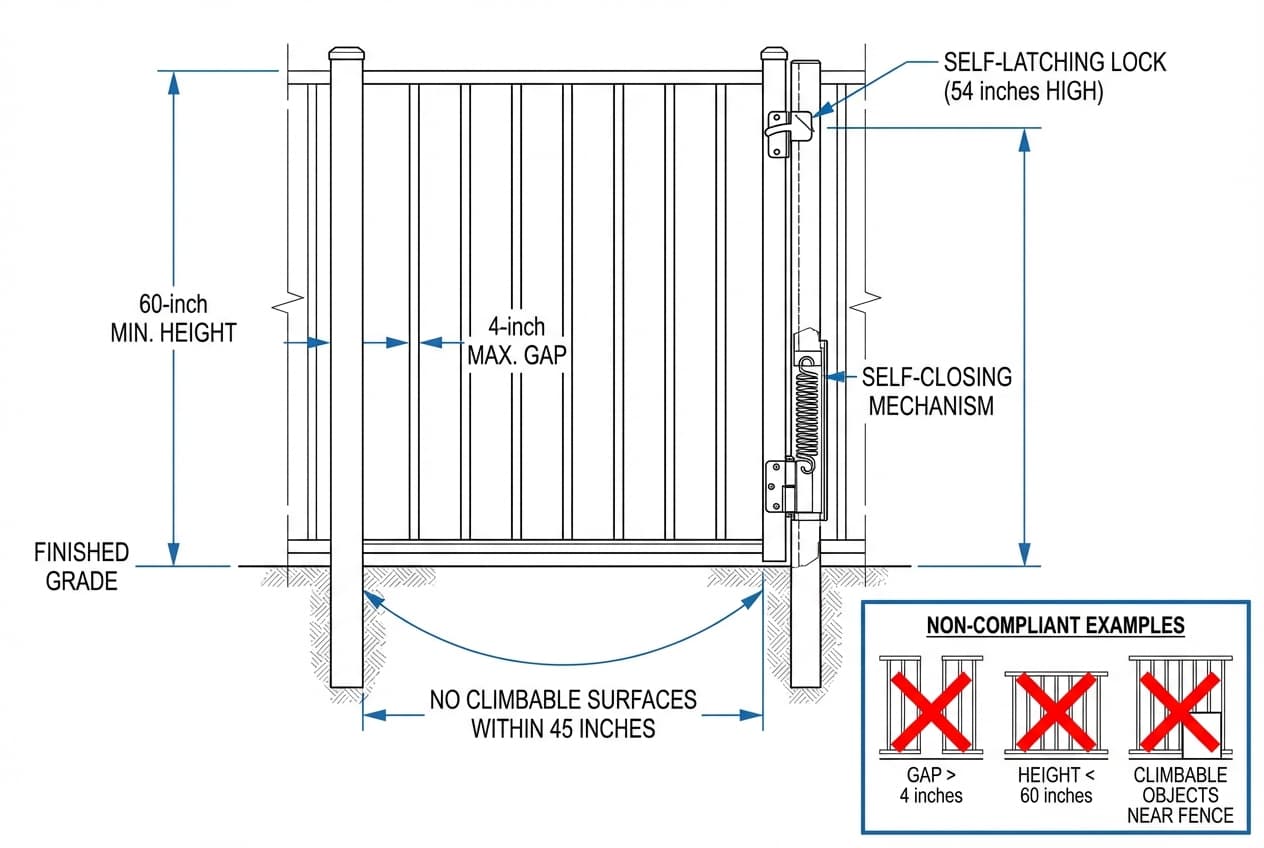 SELF-LATCHING LOCK
(54 inches HIGH)

60-inch
MIN. HEIGHT

4-inch
MAX. GAP

SELF-CLOSING
MECHANISM

FINISHED
GRADE

NO CLIMBABLE SURFACES
WITHIN 45 INCHES

NON-COMPLIANT EXAMPLES

GAP >
4 inches

HEIGHT <
60 inches

CLIMBABLE
OBJECTS
NEAR FENCE