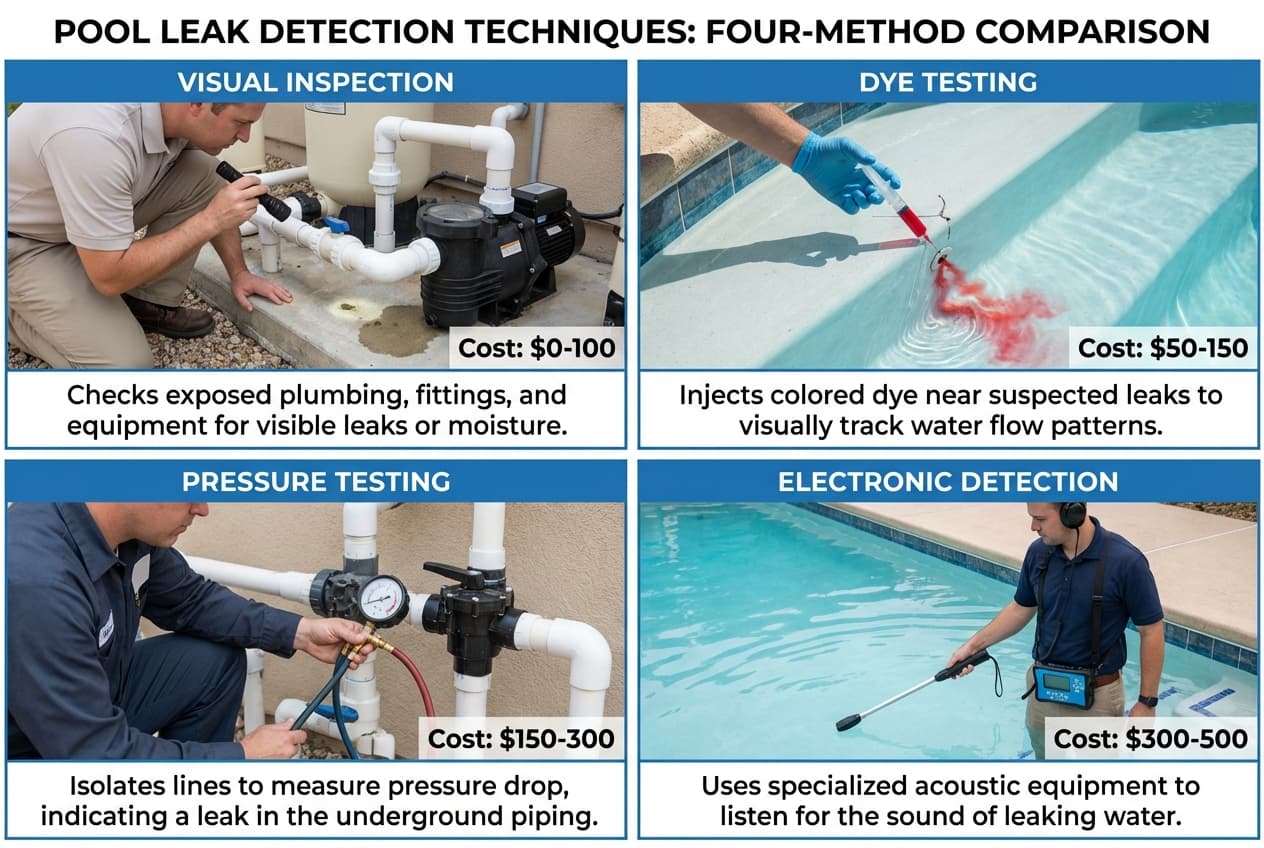 POOL LEAK DETECTION TECHNIQUES: FOUR-METHOD COMPARISON

VISUAL INSPECTION

Cost: $0-100

Checks exposed plumbing, fittings, and equipment for visible leaks or moisture.

DYE TESTING

Cost: $50-150

Injects colored dye near suspected leaks to visually track water flow patterns.

PRESSURE TESTING

Cost: $150-300

Isolates lines to measure pressure drop, indicating a leak in the underground piping.

ELECTRONIC DETECTION

Cost: $300-500

Uses specialized acoustic equipment to listen for the sound of leaking water.