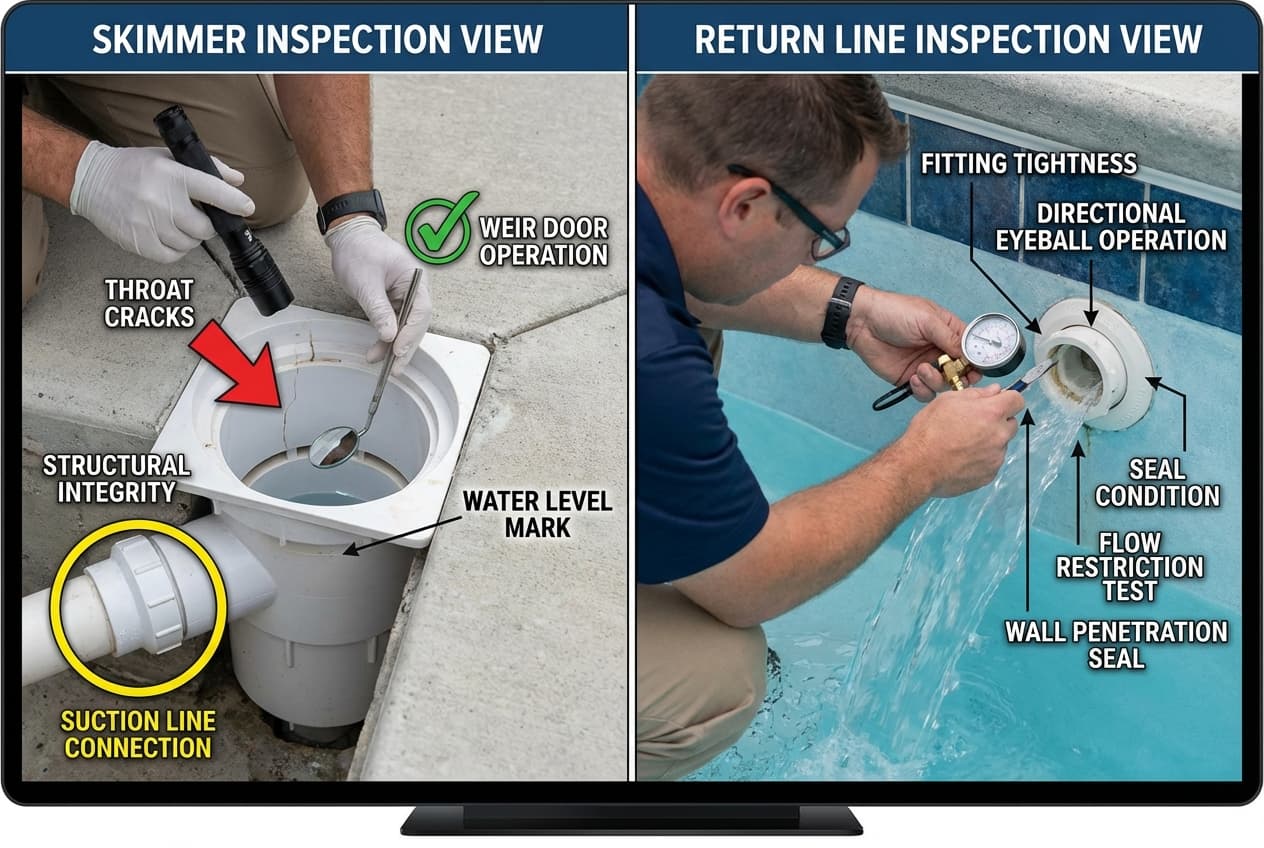 SKIMMER INSPECTION VIEW

WEIR DOOR OPERATION

THROAT CRACKS

STRUCTURAL INTEGRITY

WATER LEVEL MARK

SUCTION LINE CONNECTION

RETURN LINE INSPECTION VIEW

FITTING TIGHTNESS

DIRECTIONAL EYEBALL OPERATION

SEAL CONDITION

FLOW RESTRICTION TEST

WALL PENETRATION SEAL